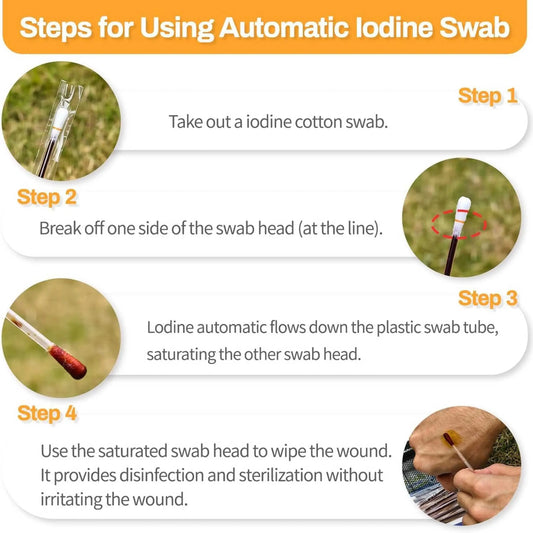 Steps for Using Automatic Iodine Swab

Step 1

Take out a iodine cotton swab.

Step 2

Break off one side of the swab head (at the line).

Step 3

Lodine automatic flows down the plastic swab tube, saturating the other swab head.

Step 4

Use the saturated swab head to wipe the wound. It provides disinfection and sterilization without irritating the wound.