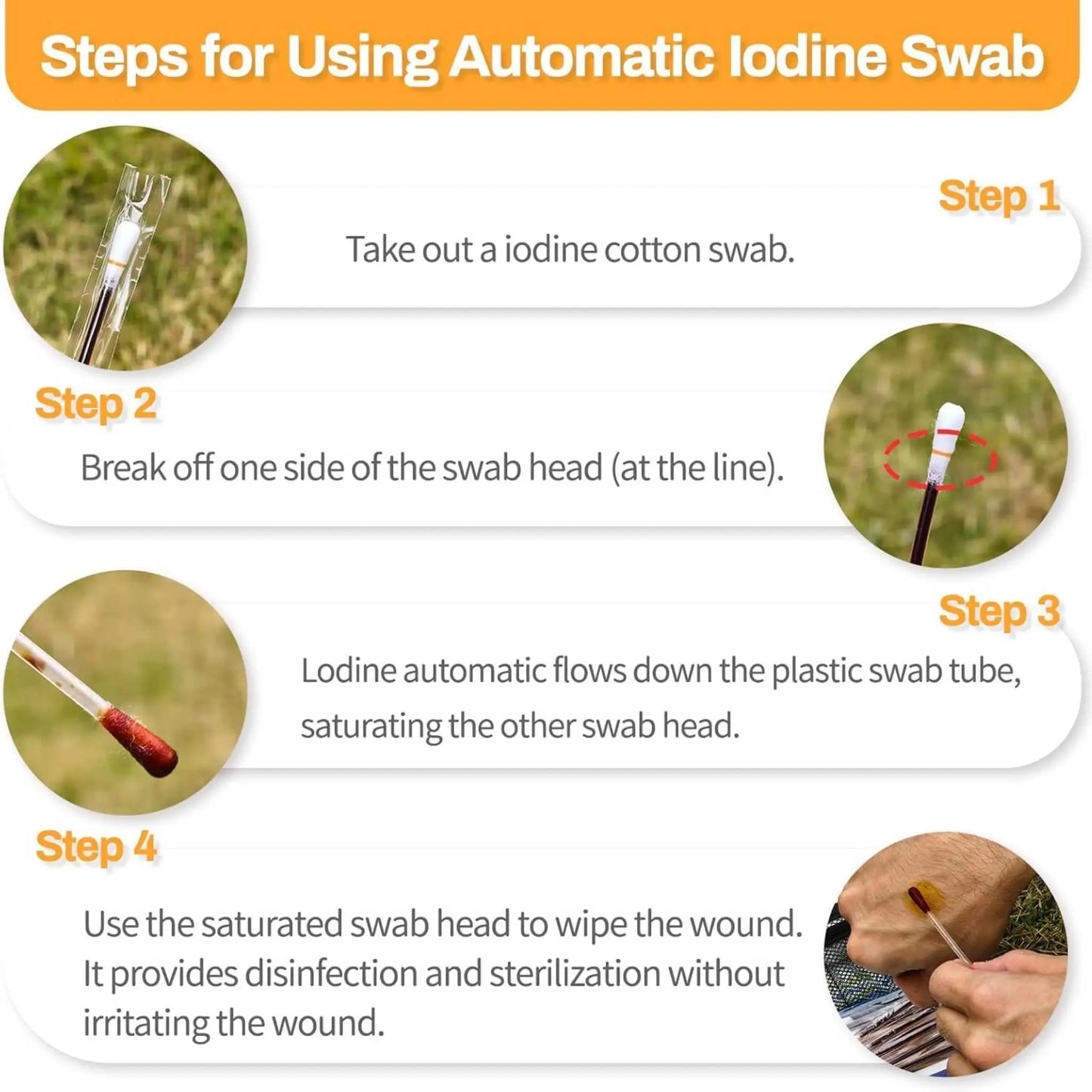 Steps for Using Automatic Iodine Swab

Step 1

Take out a iodine cotton swab.

Step 2

Break off one side of the swab head (at the line).

Step 3

Lodine automatic flows down the plastic swab tube, saturating the other swab head.

Step 4

Use the saturated swab head to wipe the wound. It provides disinfection and sterilization without irritating the wound.